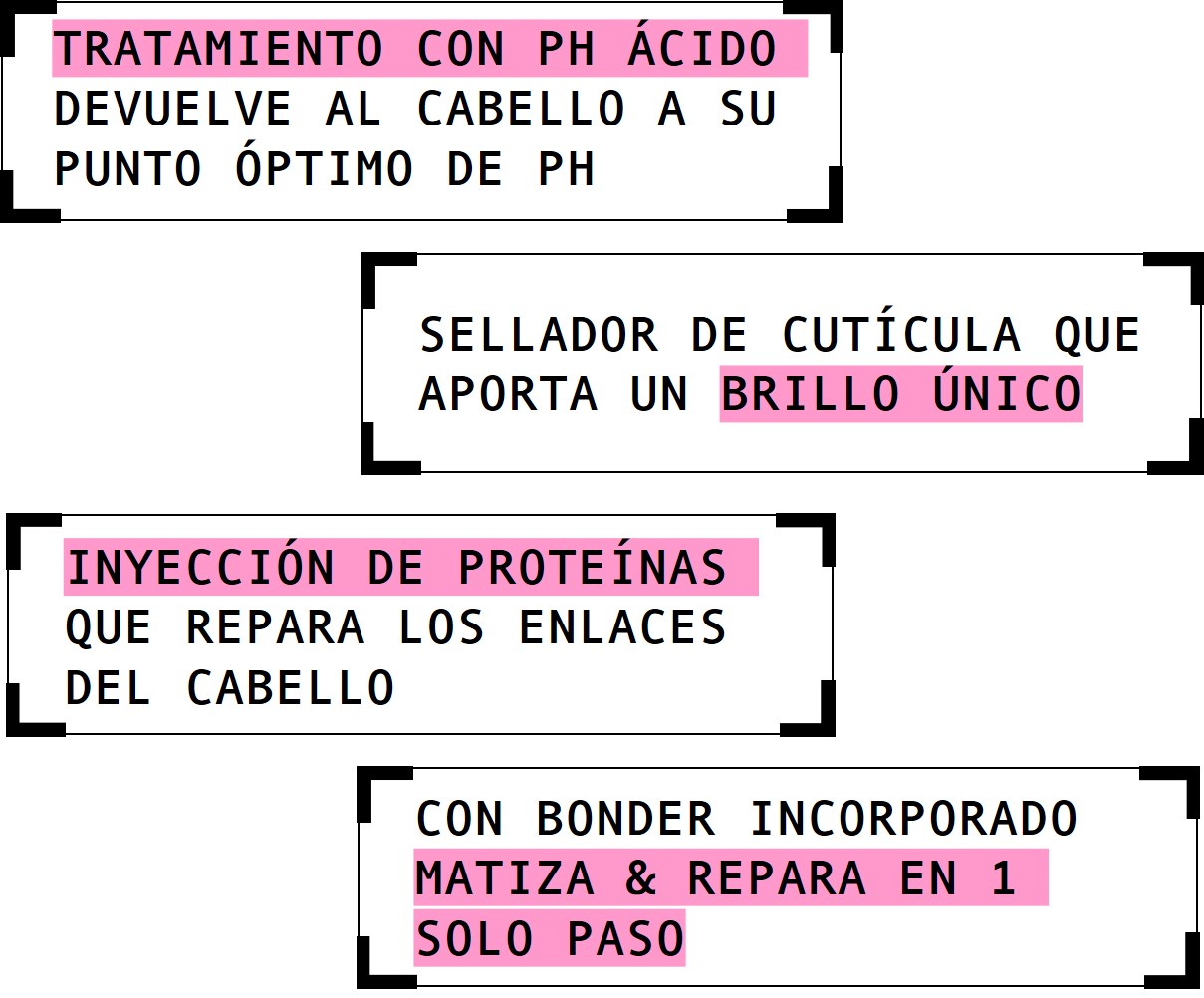 TRATAMIENTO CON PH ÁCIDO DEVUELVE AL CABELLO A SU PUNTO ÓPTIMO DE PH

SELLADOR DE CUTÍCULA QUE APORTA UN BRILLO ÚNICO

INYECCIÓN DE PROTEÍNAS QUE REPARA LOS ENLACES DEL CABELLO

CON BONDER INCORPORADO MATIZA & REPARA EN 1 SOLO PASO